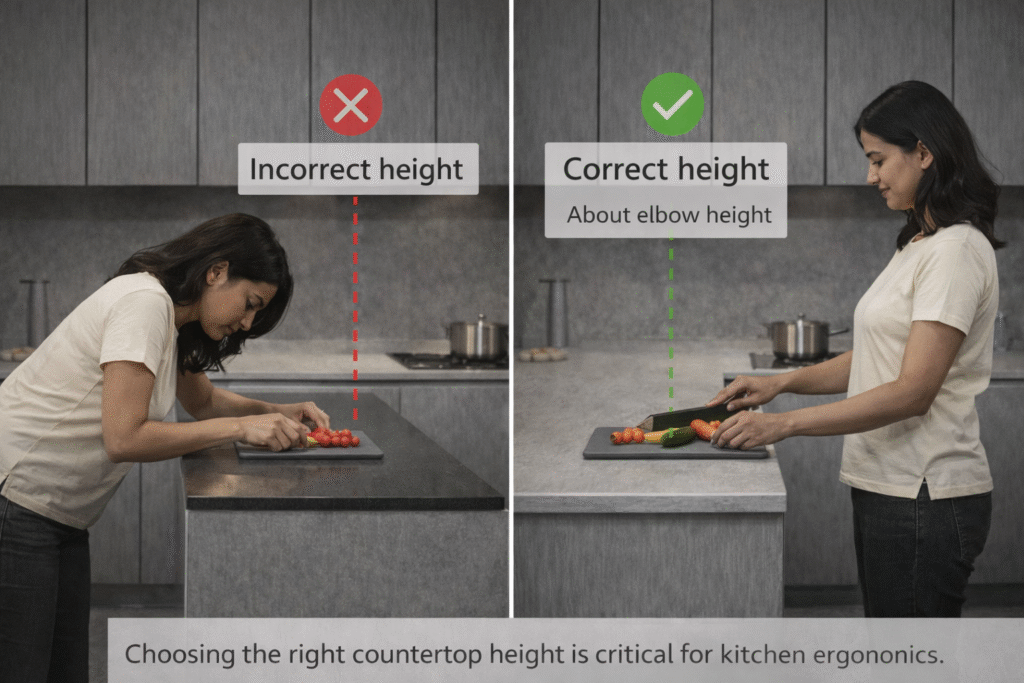 Incorrect height

Correct height
About elbow height

Choosing the right countertop height is critical for kitchen ergononics.